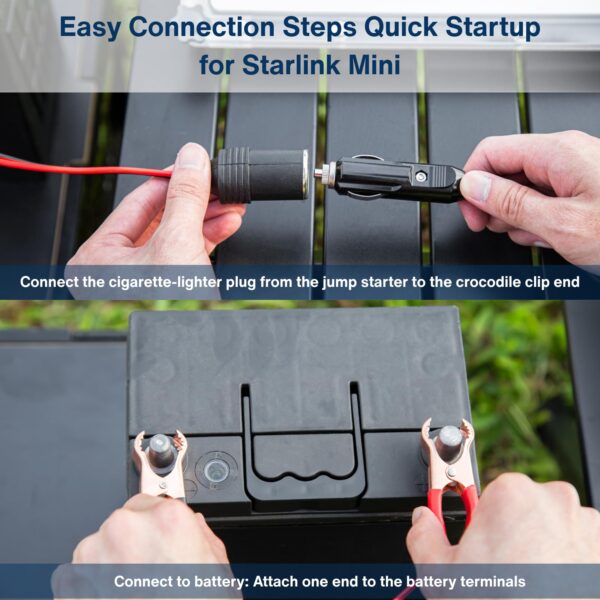 Easy Connection Steps Quick Startup for Starlink Mini

Connect the cigarette-lighter plug from the jump starter to the crocodile clip end

Connect to battery: Attach one end to the battery terminals