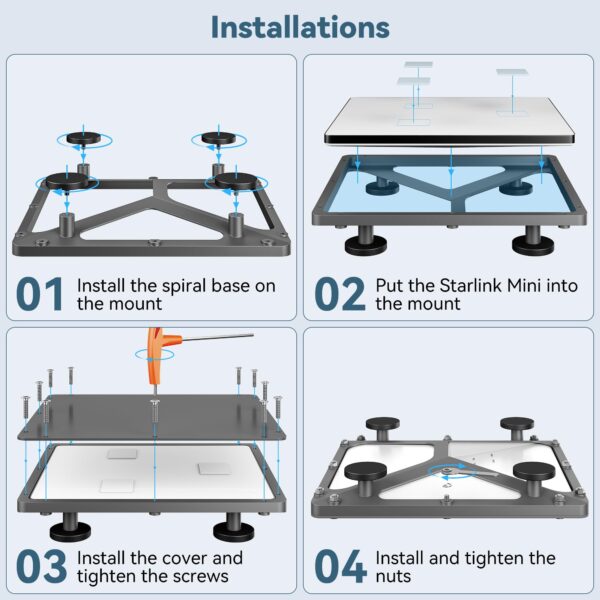 Installations

01 Install the spiral base on the mount

02 Put the Starlink Mini into the mount

03 Install the cover and tighten the screws

04 Install and tighten the nuts